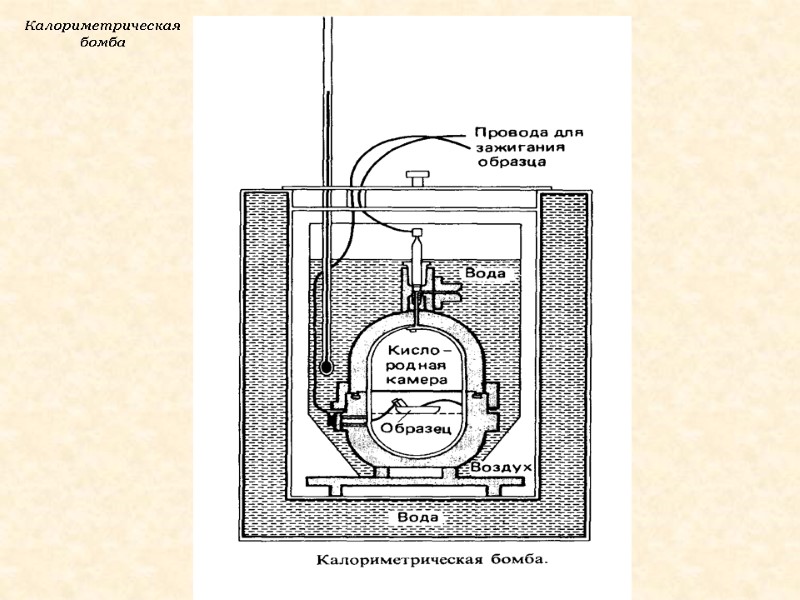 Калориметрическая бомба

Провода для зажигания образца

Вода

Кислородная камера

Образец

Воздух

Вода

Калориметрическая бомба.